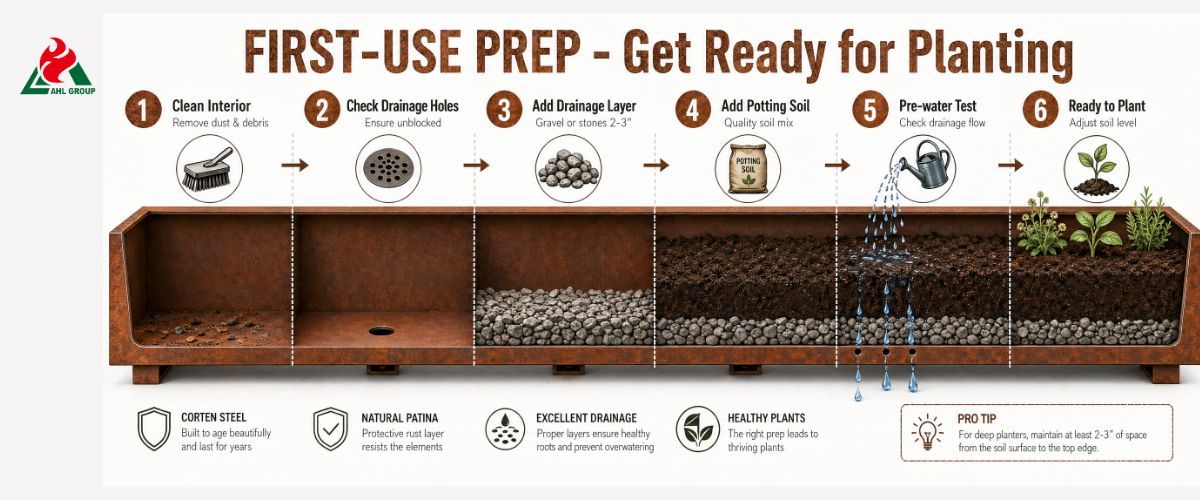 AHL GROUP

FIRST-USE PREP - Get Ready for Planting

1 Clean Interior
Remove dust & debris

2 Check Drainage Holes
Ensure unblocked

3 Add Drainage Layer
Gravel or stones 2-3"

4 Add Potting Soil
Quality soil mix

POTTING SOIL

5 Pre-water Test
Check drainage flow

6 Ready to Plant
Adjust soil level

CORTEN STEEL
Built to age beautifully and last for years

NATURAL PATINA
Protective rust layer resists the elements

EXCELLENT DRAINAGE
Proper layers ensure healthy roots and prevent overwatering

HEALTHY PLANTS
The right prep leads to thriving plants

PRO TIP
For deep planters, maintain at least 2-3" of space from the soil surface to the top edge.